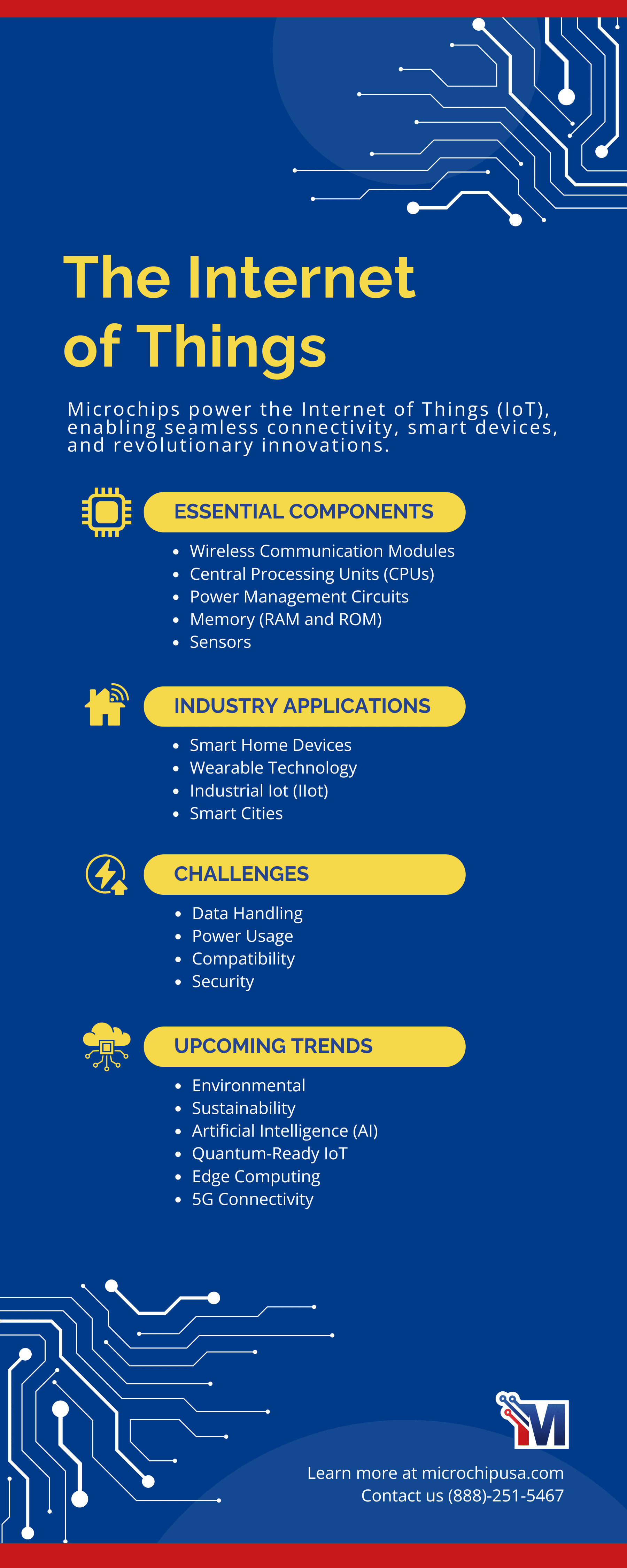 The Internet of Things

Microchips power the Internet of Things (IoT), enabling seamless connectivity, smart devices, and revolutionary innovations.

ESSENTIAL COMPONENTS
- Wireless Communication Modules
- Central Processing Units (CPUs)
- Power Management Circuits
- Memory (RAM and ROM)
- Sensors

INDUSTRY APPLICATIONS
- Smart Home Devices
- Wearable Technology
- Industrial Iot (IIot)
- Smart Cities

CHALLENGES
- Data Handling
- Power Usage
- Compatibility
- Security

UPCOMING TRENDS
- Environmental
- Sustainability
- Artificial Intelligence (AI)
- Quantum-Ready IoT
- Edge Computing
- 5G Connectivity

M

Learn more at microchipusa.com
Contact us (888)-251-5467